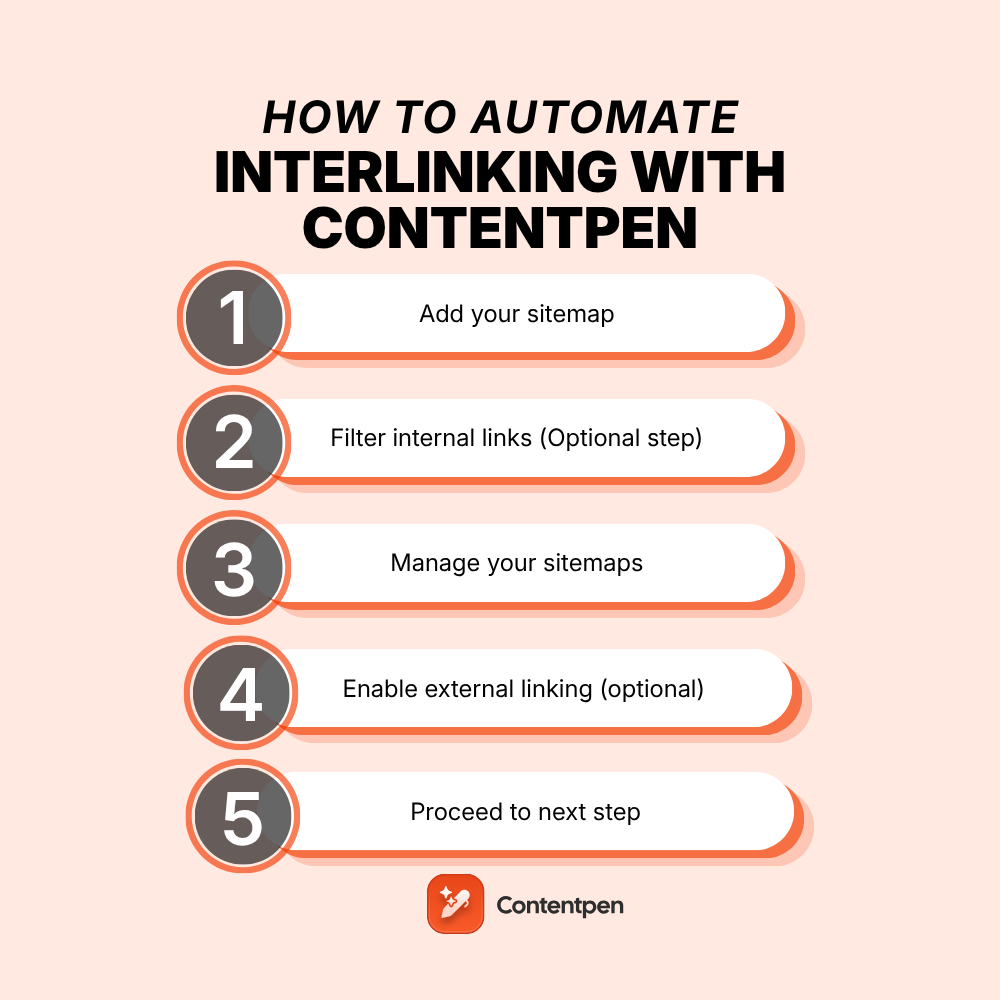 HOW TO AUTOMATE
INTERLINKING WITH CONTENTPEN

1 Add your sitemap

2 Filter internal links (Optional step)

3 Manage your sitemaps

4 Enable external linking (optional)

5 Proceed to next step

Contentpen