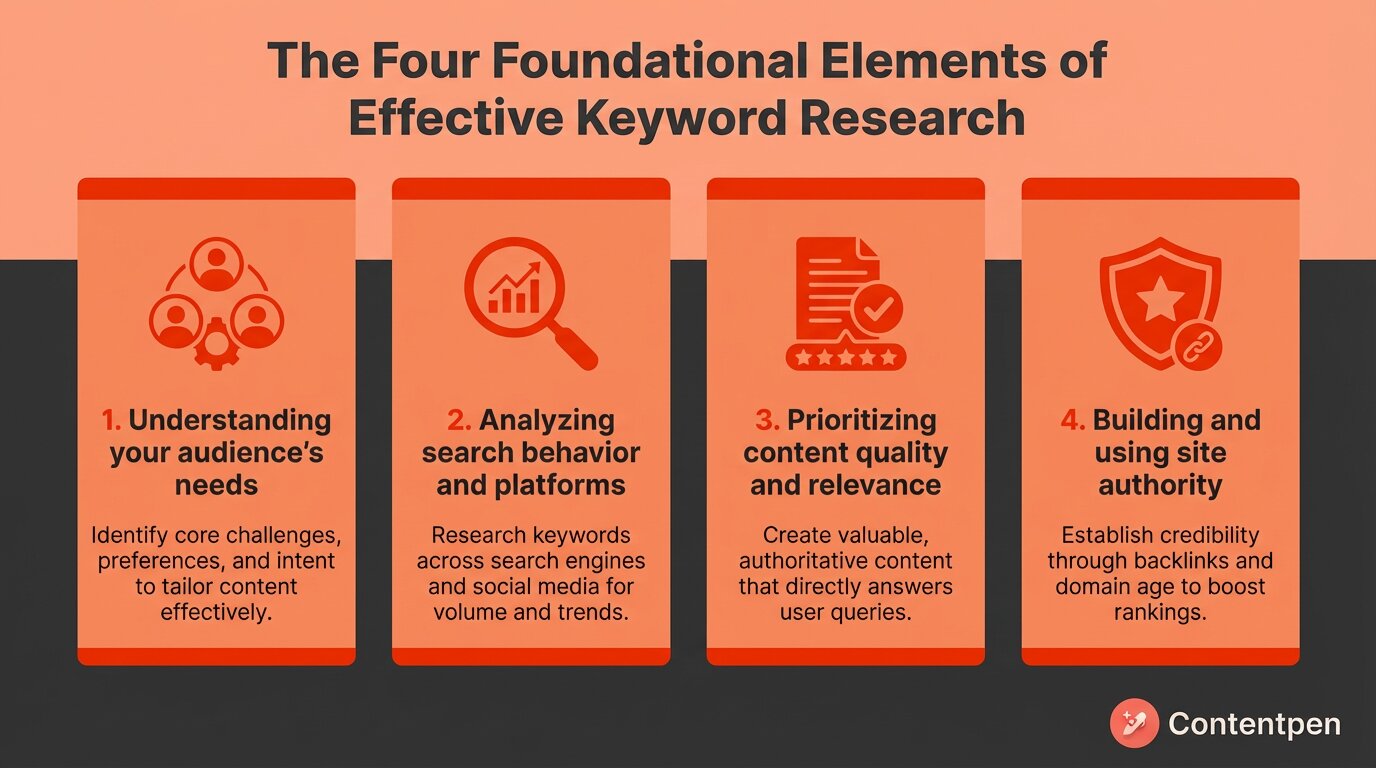 The Four Foundational Elements of Effective Keyword Research

1. Understanding your audience's needs

Identify core challenges, preferences, and intent to tailor content effectively.

2. Analyzing search behavior and platforms

Research keywords across search engines and social media for volume and trends.

3. Prioritizing content quality and relevance

Create valuable, authoritative content that directly answers user queries.

4. Building and using site authority

Establish credibility through backlinks and domain age to boost rankings.

Contentpen