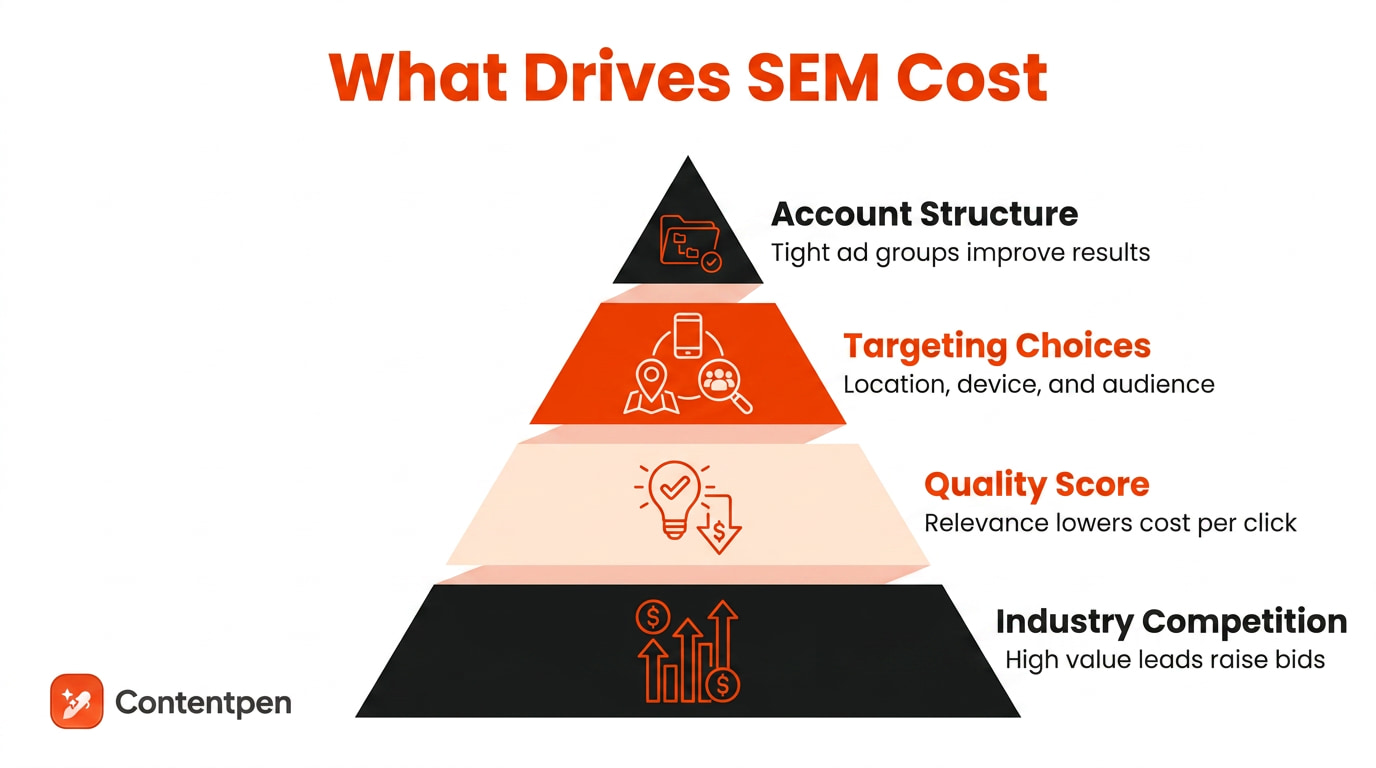 What Drives SEM Cost

Account Structure
Tight ad groups improve results

Targeting Choices
Location, device, and audience

Quality Score
Relevance lowers cost per click

Industry Competition
High value leads raise bids

Contentpen